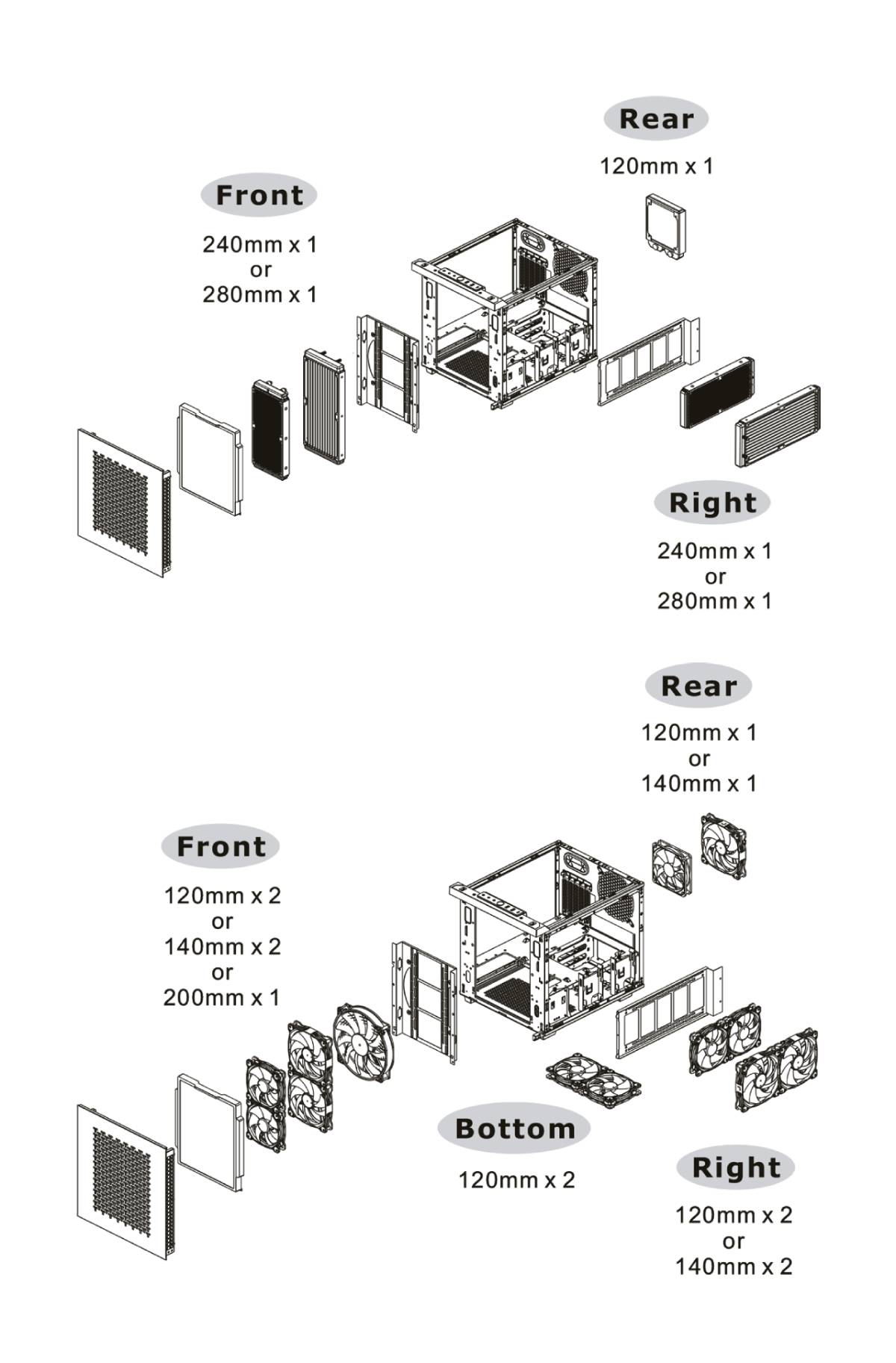 Rear

120mm x 1

Front

240mm x 1
or
280mm x 1

Right

240mm x 1
or
280mm x 1

Rear

120mm x 1
or
140mm x 1

Front

120mm x 2
or
140mm x 2
or
200mm x 1

Bottom

120mm x 2

Right

120mm x 2
or
140mm x 2