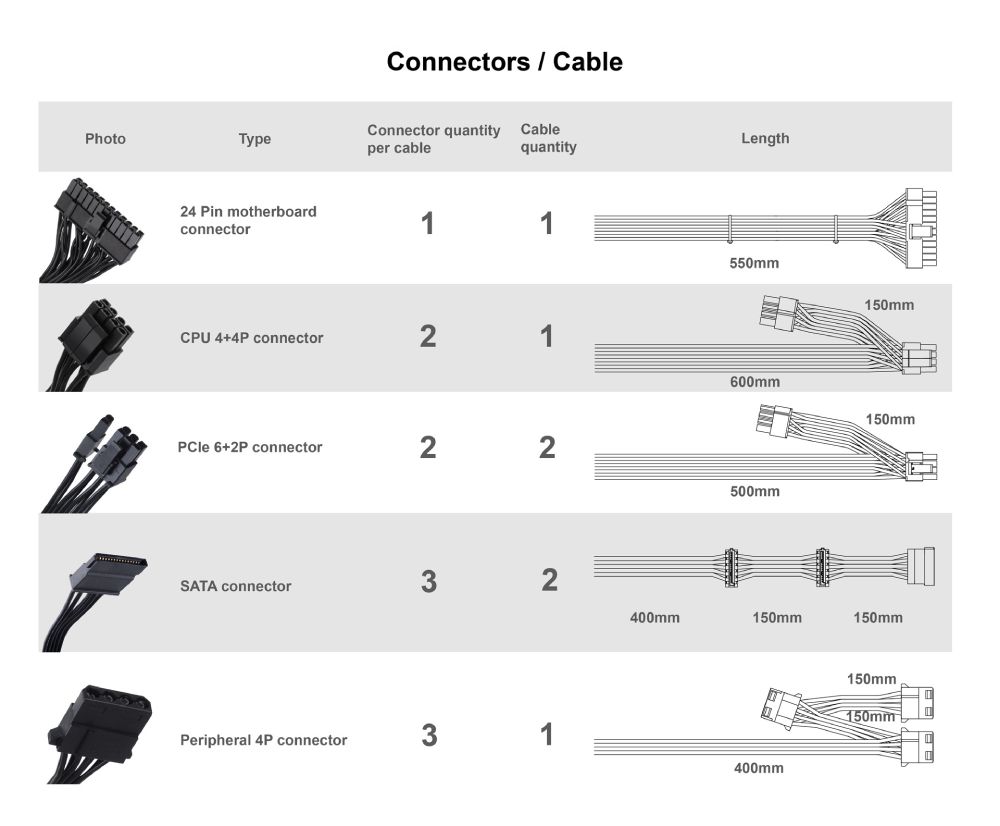 Connectors / Cable

| Photo | Type | Connector quantity per cable | Cable quantity | Length |
|---|---|---|---|---|
| | 24 Pin motherboard connector | 1 | 1 | 550mm |
| | CPU 4+4P connector | 2 | 1 | 150mm 600mm |
| | PCIe 6+2P connector | 2 | 2 | 150mm 500mm |
| | SATA connector | 3 | 2 | 400mm 150mm 150mm |
| | Peripheral 4P connector | 3 | 1 | 150mm 150mm 400mm |