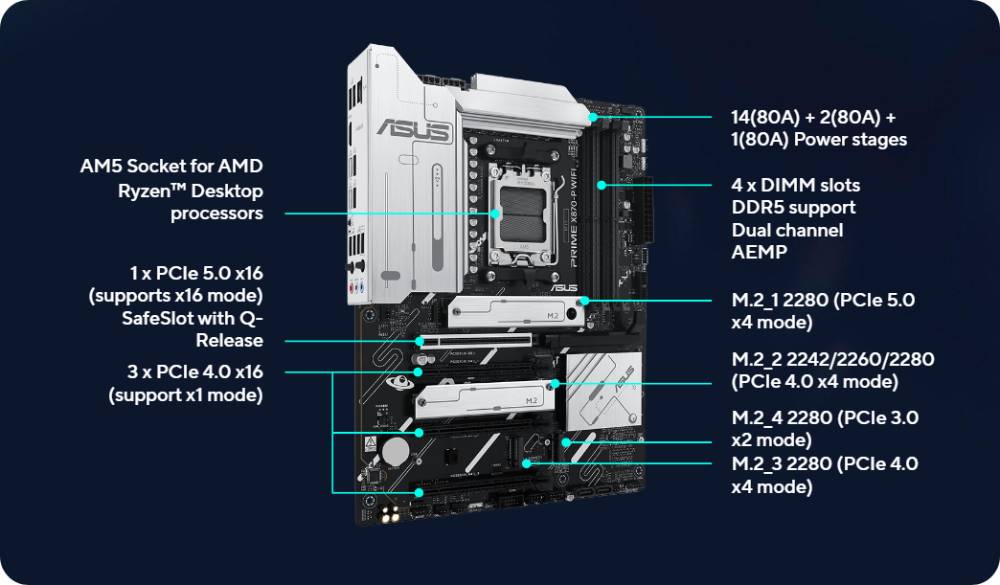 AM5 Socket for AMD Ryzen™ Desktop processors

1 x PCIe 5.0 x16 (supports x16 mode) SafeSlot with Q-Release

3 x PCIe 4.0 x16 (support x1 mode)

ASUS

PRIME X870-P WIFI

ASUS

M.2

M.2

14(80A) + 2(80A) + 1(80A) Power stages

4 x DIMM slots
DDR5 support
Dual channel
AEMP

M.2_1 2280 (PCIe 5.0 x4 mode)

M.2_2 2242/2260/2280 (PCIe 4.0 x4 mode)

M.2_4 2280 (PCIe 3.0 x2 mode)

M.2_3 2280 (PCIe 4.0 x4 mode)