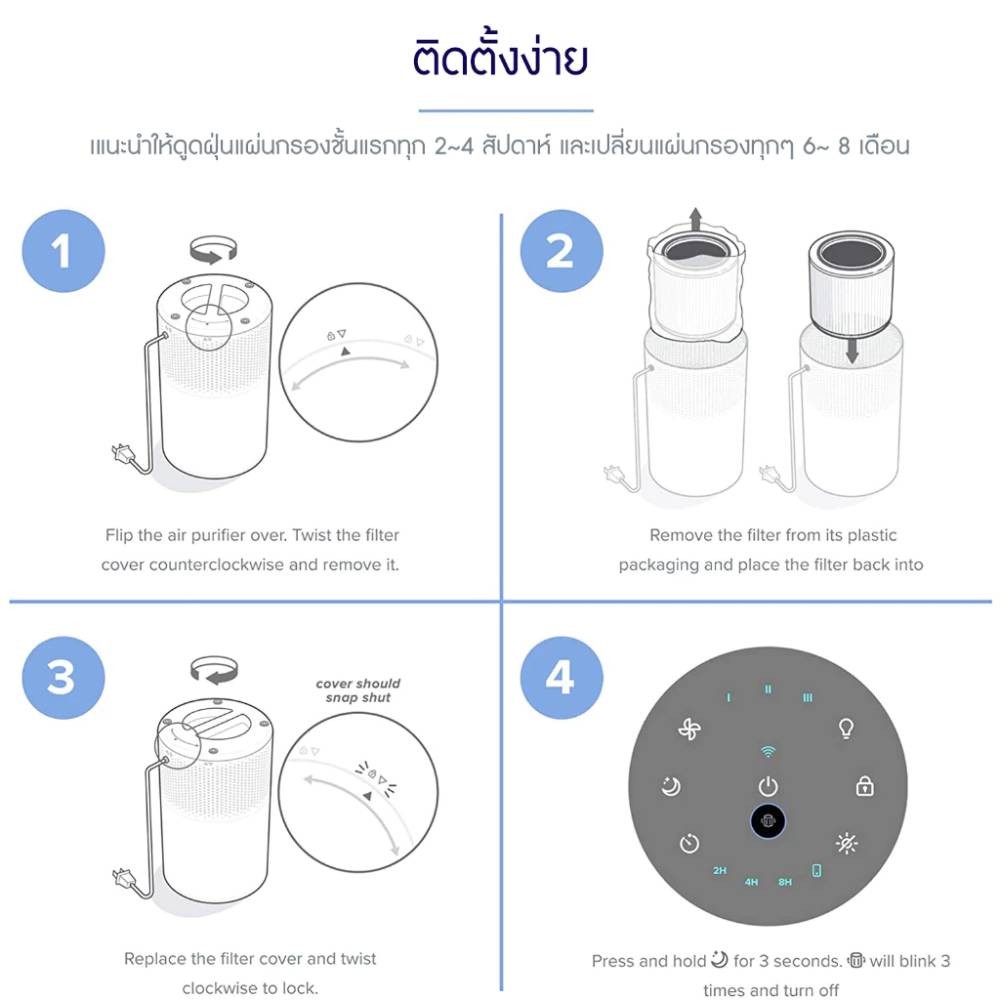 ติดตั้งง่าย

แนะนำให้ดูดฝุ่นแผ่นกรองชั้นแรกทุก 2~4 สัปดาห์ และเปลี่ยนแผ่นกรองทุกๆ 6~ 8 เดือน

1

Flip the air purifier over. Twist the filter cover counterclockwise and remove it.

2

Remove the filter from its plastic packaging and place the filter back into

3

cover should snap shut

Replace the filter cover and twist clockwise to lock.

4

I II III

2H 4H 8H

Press and hold for 3 seconds. will blink 3 times and turn off